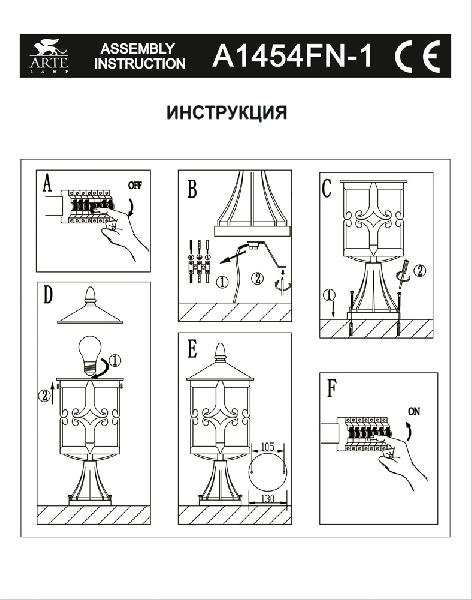 ARTE LAMP ASSEMBLY INSTRUCTION A1454FN-1 CE

ИНСТРУКЦИЯ

A
OFF

B
①
②

C
①
②

D
①
②

E
105
131

F
ON