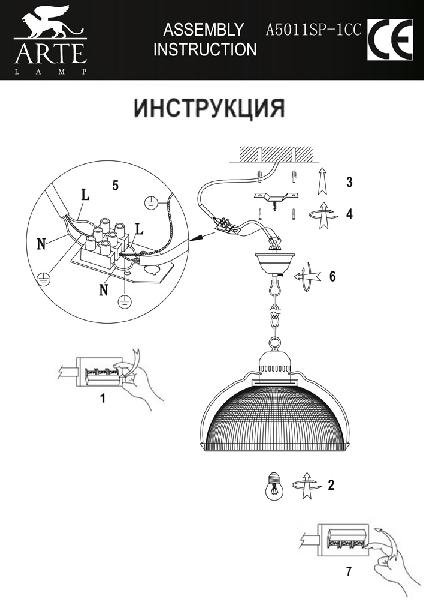 ARTE
LAMP

ASSEMBLY INSTRUCTION

A5011SP-1CC

CE

ИНСТРУКЦИЯ

5

L

N

L

N

3

4

6

1

2

7