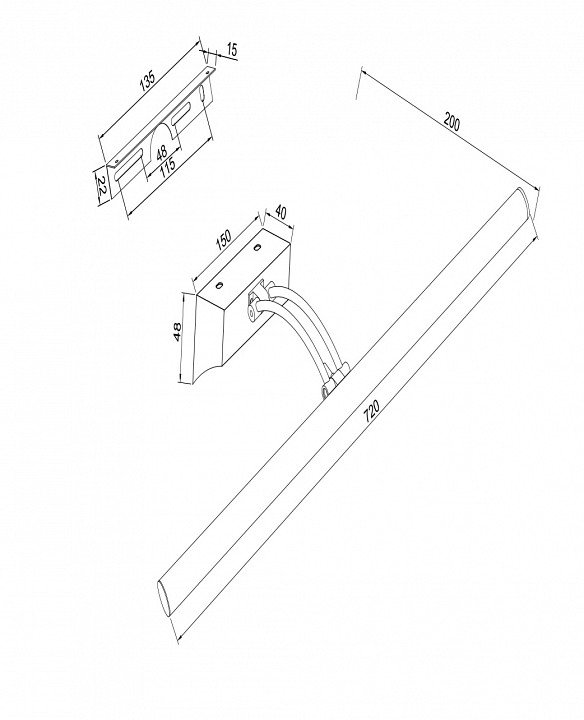 135
15
48
115
22
200
150
40
48
720