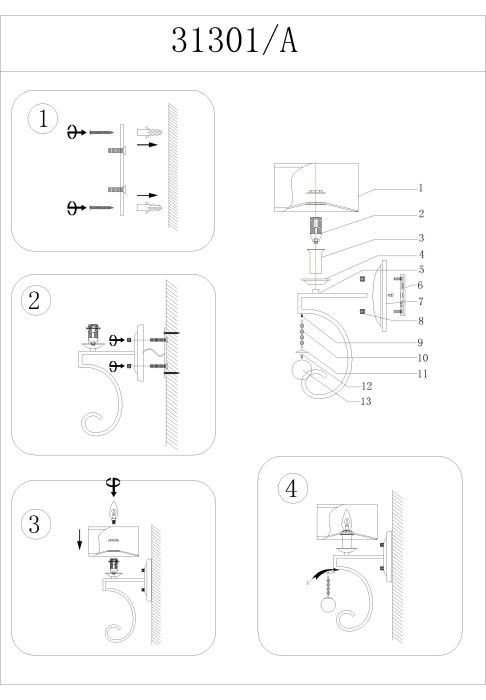 31301/A

1

2

3

4

1
2
3
4
5
6
7
8
9
10
11
12
13