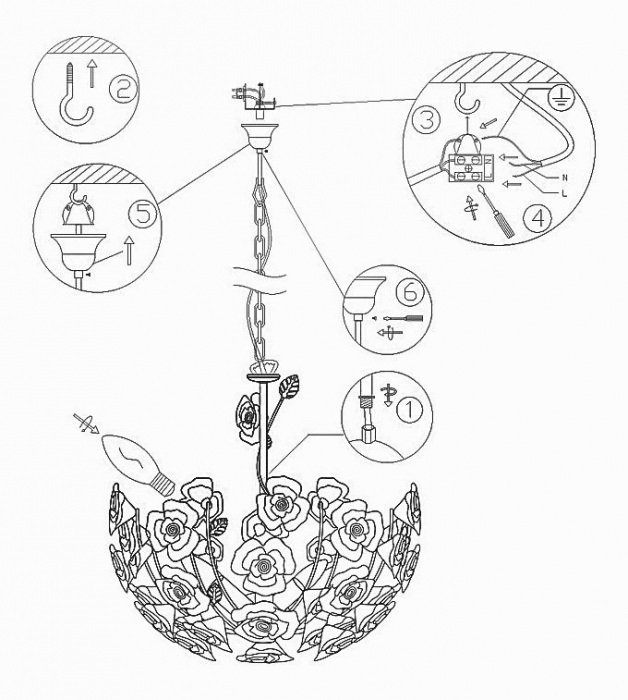 2

3

N

L

4

5

6

1