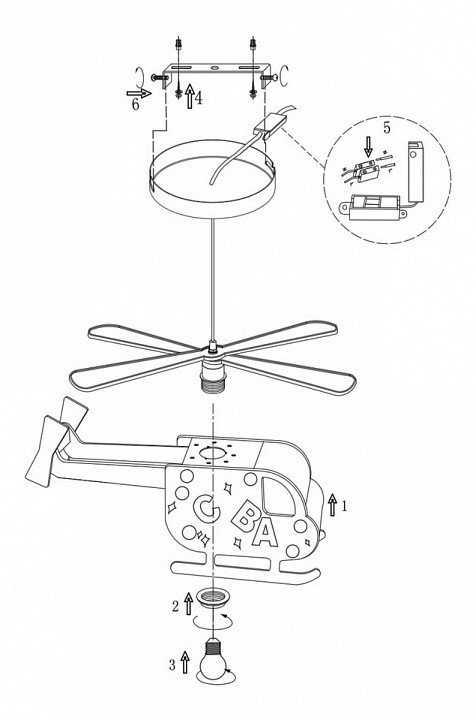 6
4
5
C
B
A
1
2
3