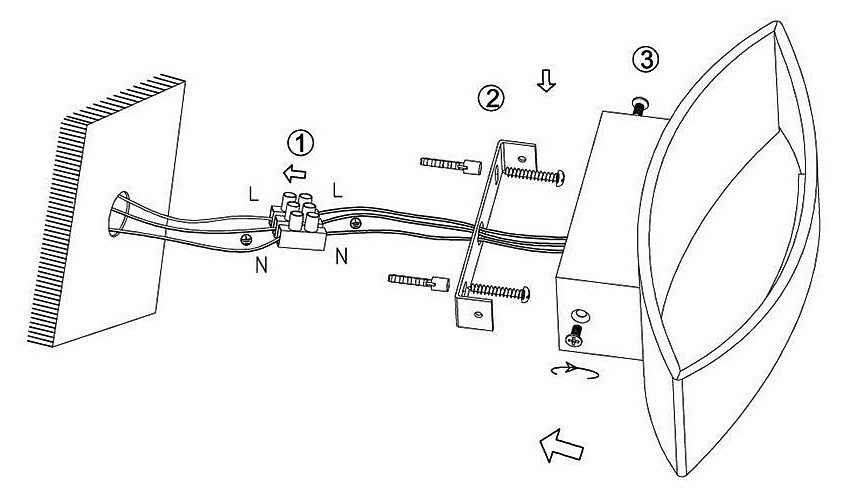 ③
②
①
L
L
N
N