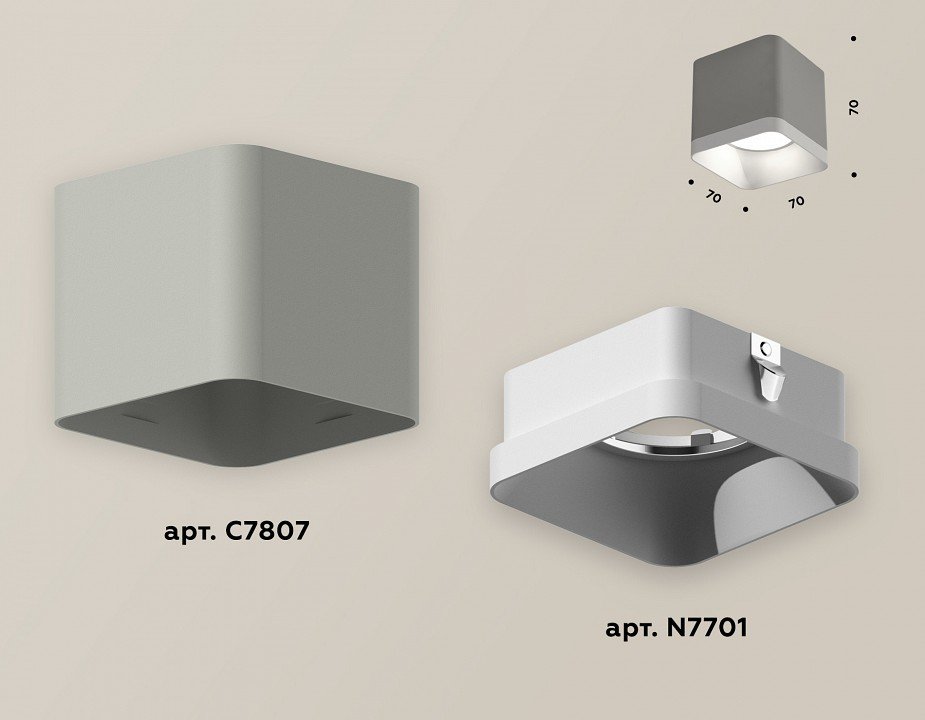 70

70

70

арт. C7807

арт. N7701