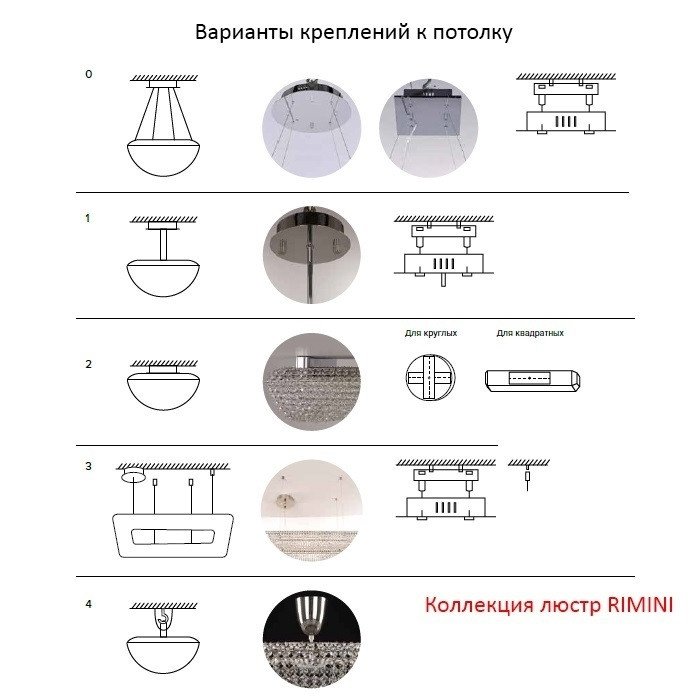 Варианты креплений к потолку

0

1

2

Для круглых

Для квадратных

3

4

Коллекция люстр RIMINI