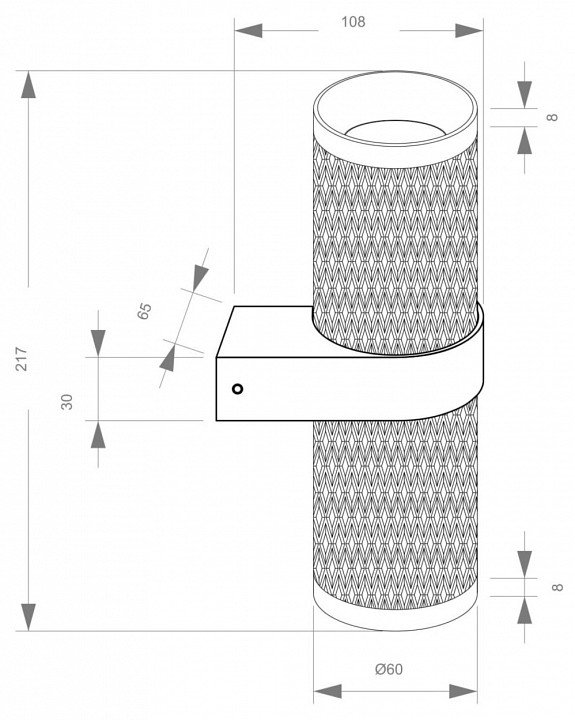 108
8
65
217
30
8
Ø60