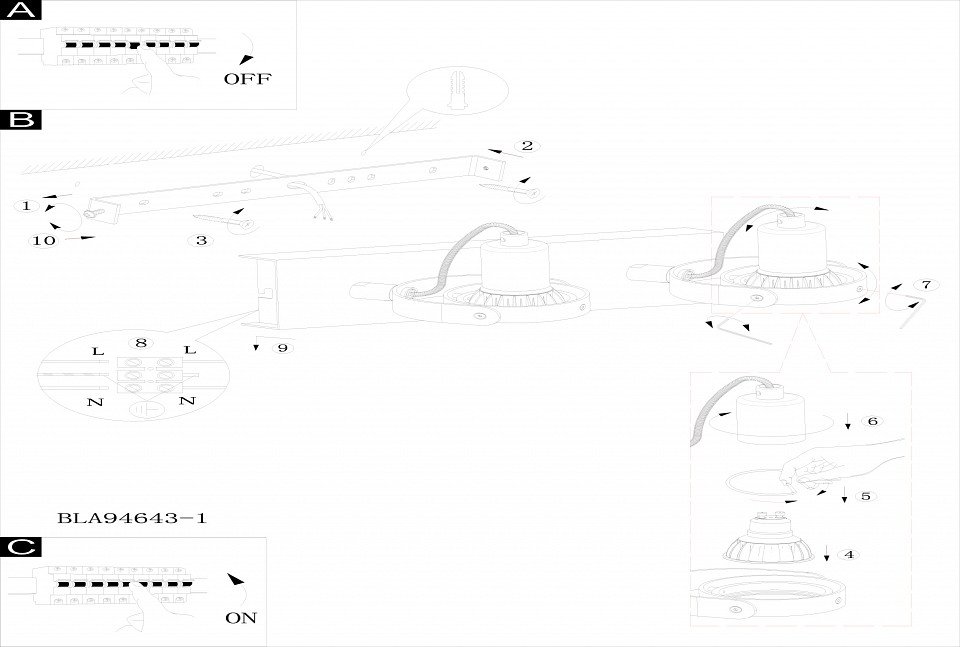 A

OFF

B

2

1

10

3

7

8

L L

N N

9

6

5

4

BLA94643-1

C

ON