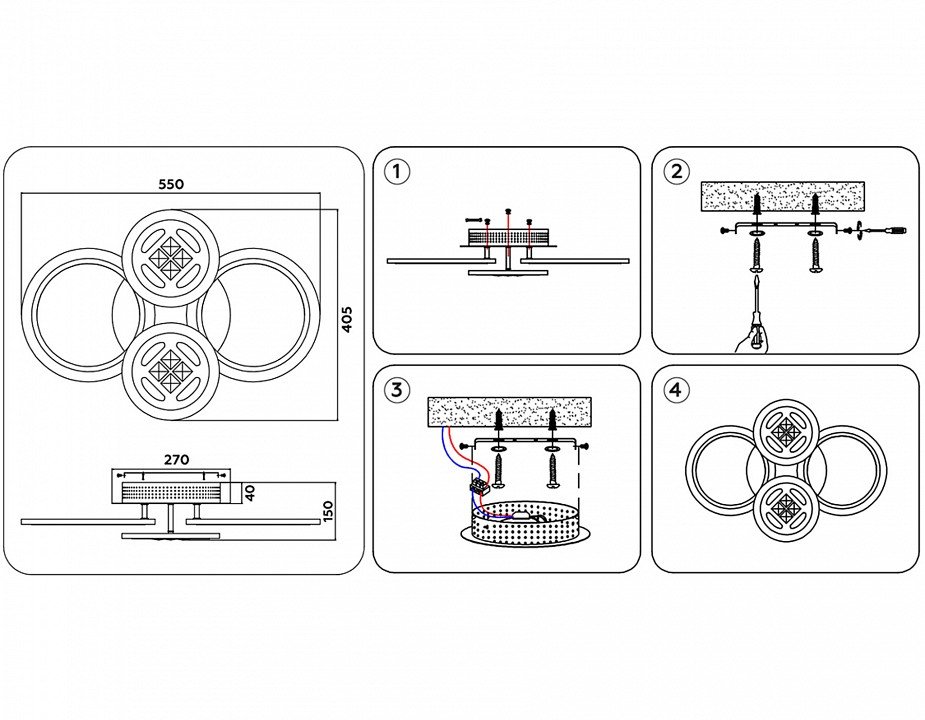 550
405
270
40
150
1
2
3
4