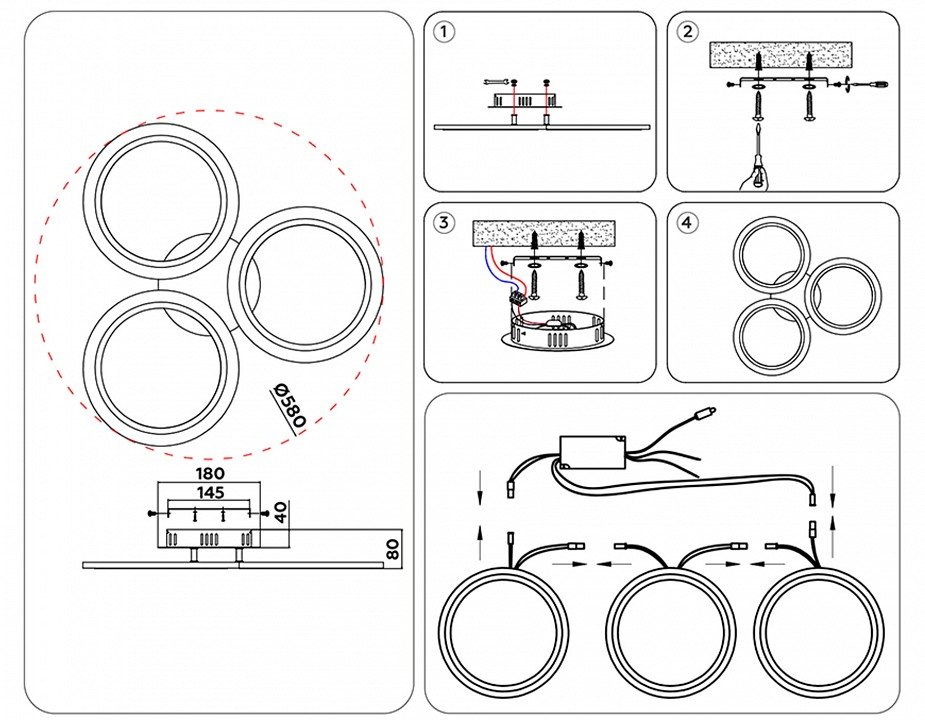 Ø580

180

145

40

80

1

2

3

4