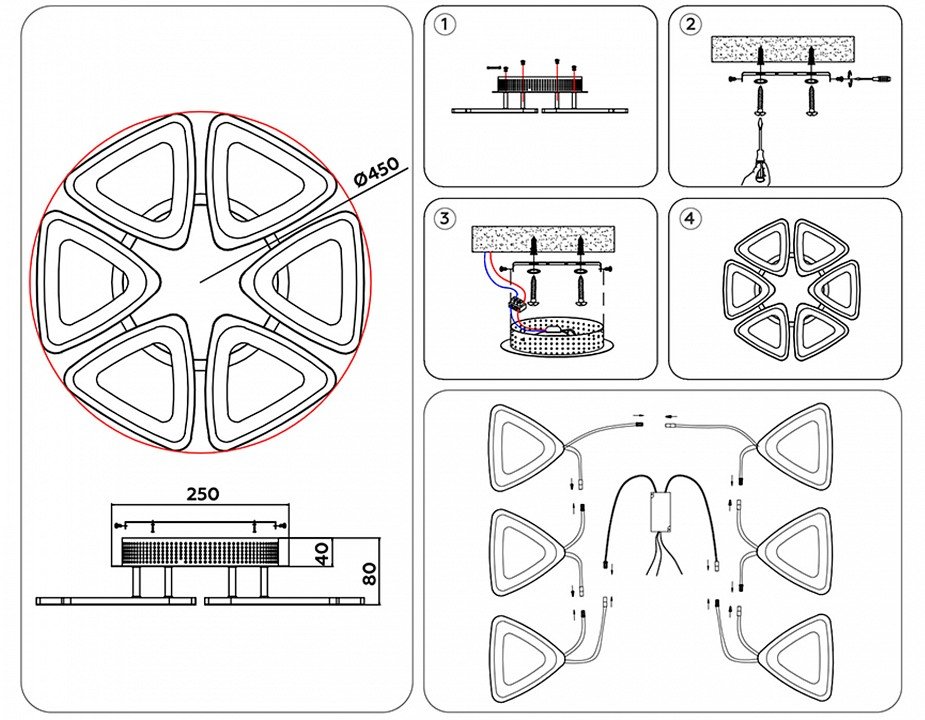 Ø450

250

40

80

1

2

3

4