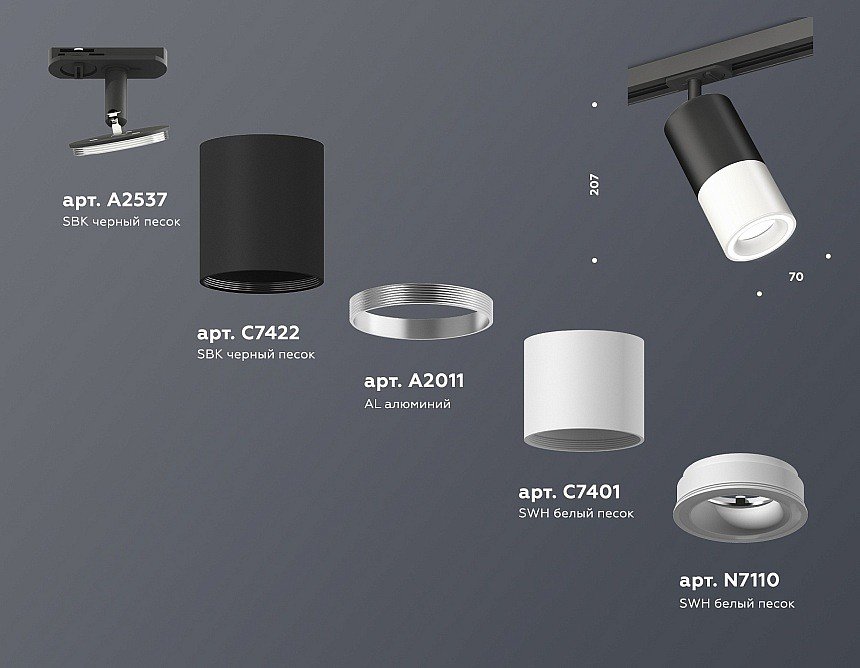 арт. A2537
SBK черный песок

арт. C7422
SBK черный песок

арт. A2011
AL алюминий

арт. C7401
SWH белый песок

арт. N7110
SWH белый песок

207

70