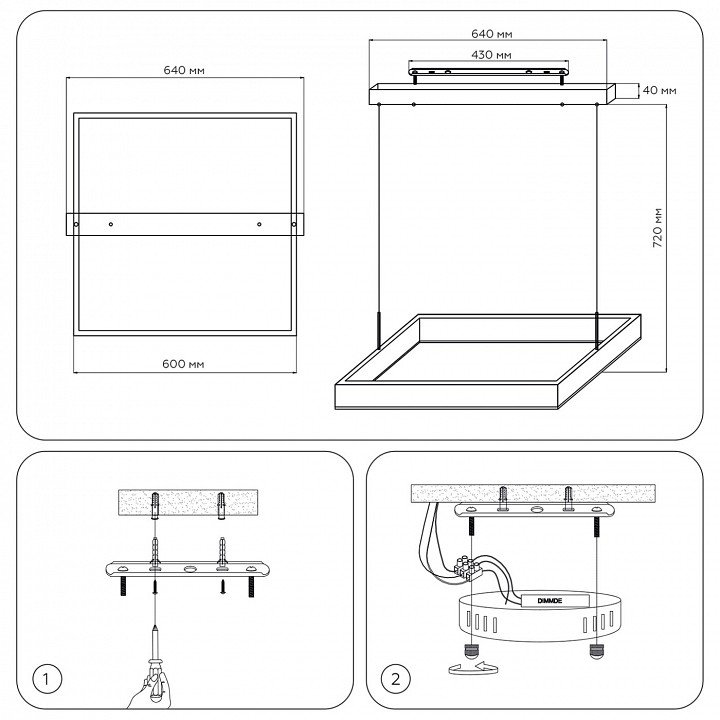 640 мм

600 мм

640 мм

430 мм

40 мм

720 мм

1

DIMMDE

2