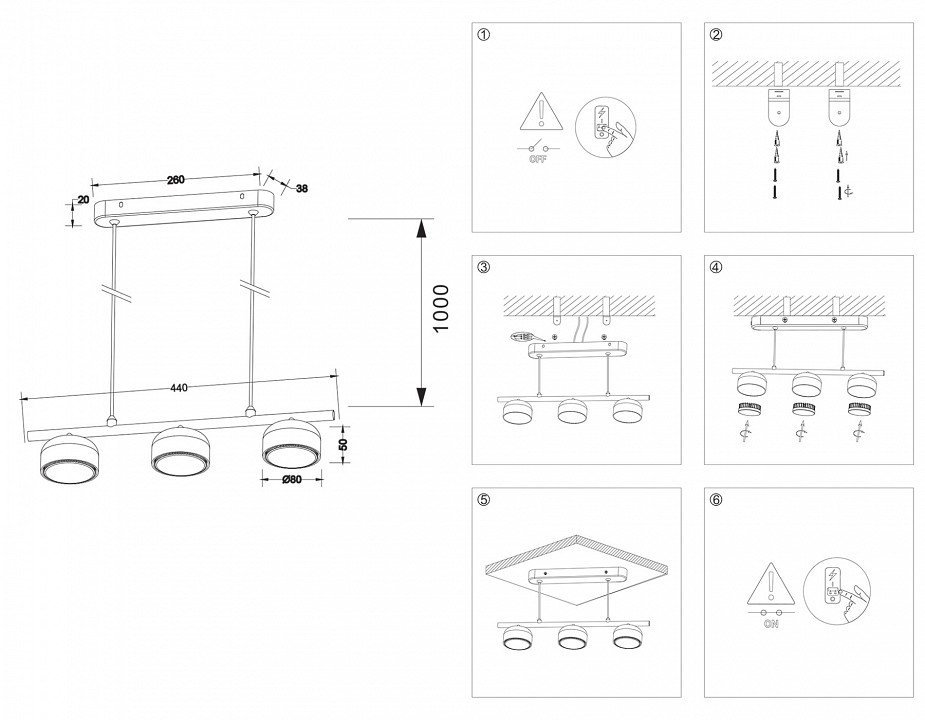 260
38
20
1000
440
50
Ø80

①
OFF

②

③

④

⑤

⑥
ON