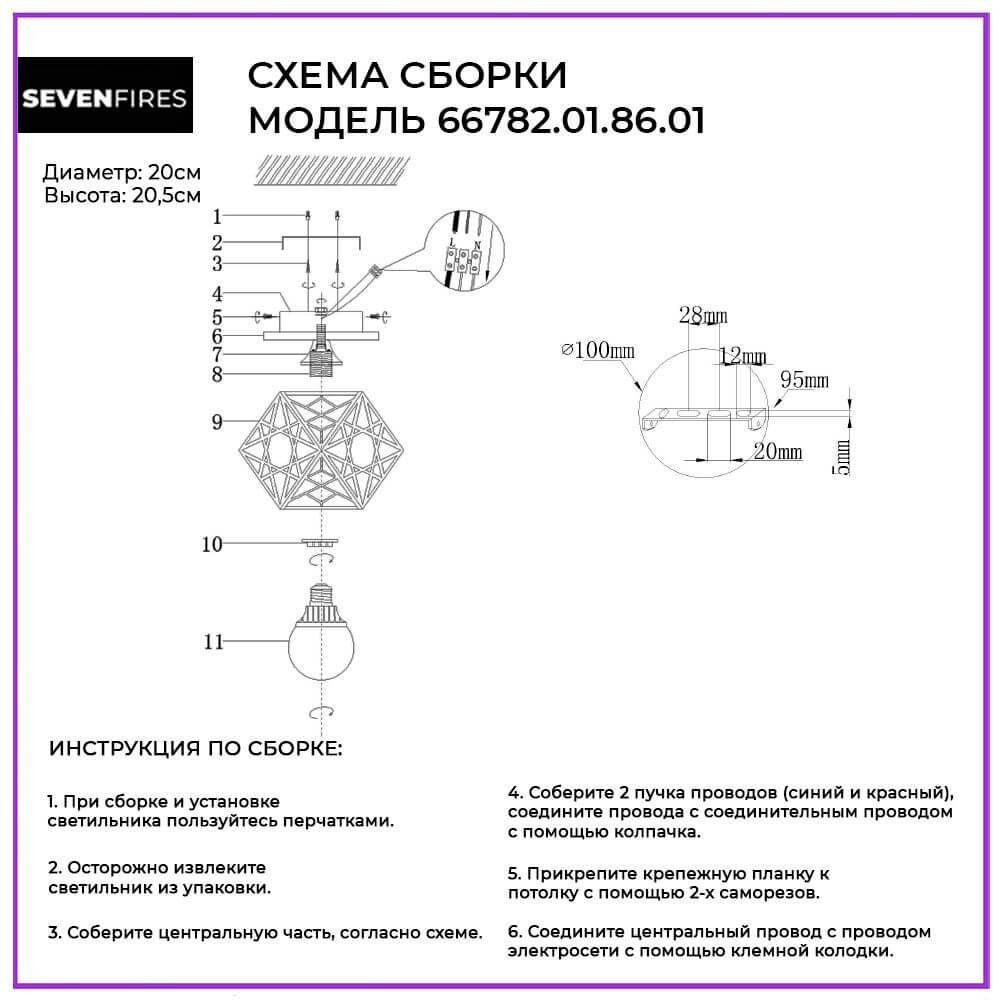 SEVENFIRES

СХЕМА СБОРКИ
МОДЕЛЬ 66782.01.86.01

Диаметр: 20см
Высота: 20,5см

1
2
3
4
5
6
7
8
9
10
11

L N

28mm
⌀100mm
12mm
95mm
20mm
5mm

ИНСТРУКЦИЯ ПО СБОРКЕ:

1. При сборке и установке светильника пользуйтесь перчатками.

2. Осторожно извлеките светильник из упаковки.

3. Соберите центральную часть, согласно схеме.

4. Соберите 2 пучка проводов (синий и красный), соедините провода с соединительным проводом с помощью колпачка.

5. Прикрепите крепежную планку к потолку с помощью 2-х саморезов.

6. Соедините центральный провод с проводом электросети с помощью клемной колодки.