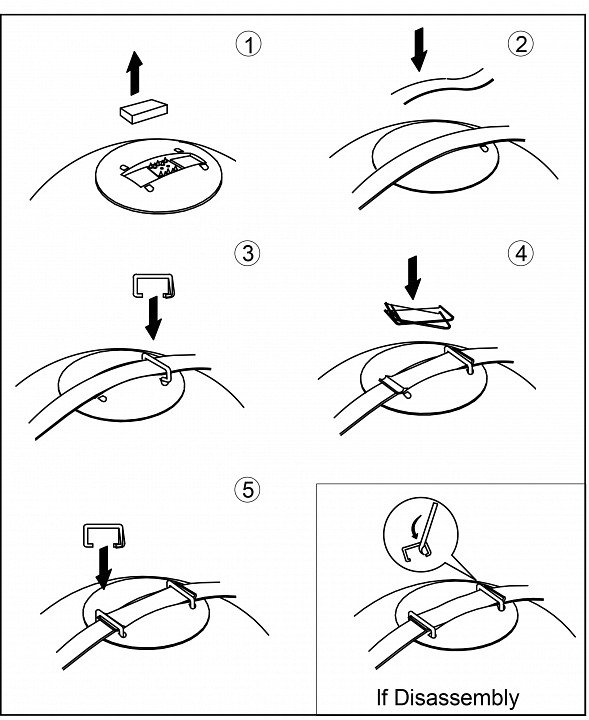 ①
②
③
④
⑤
If Disassembly