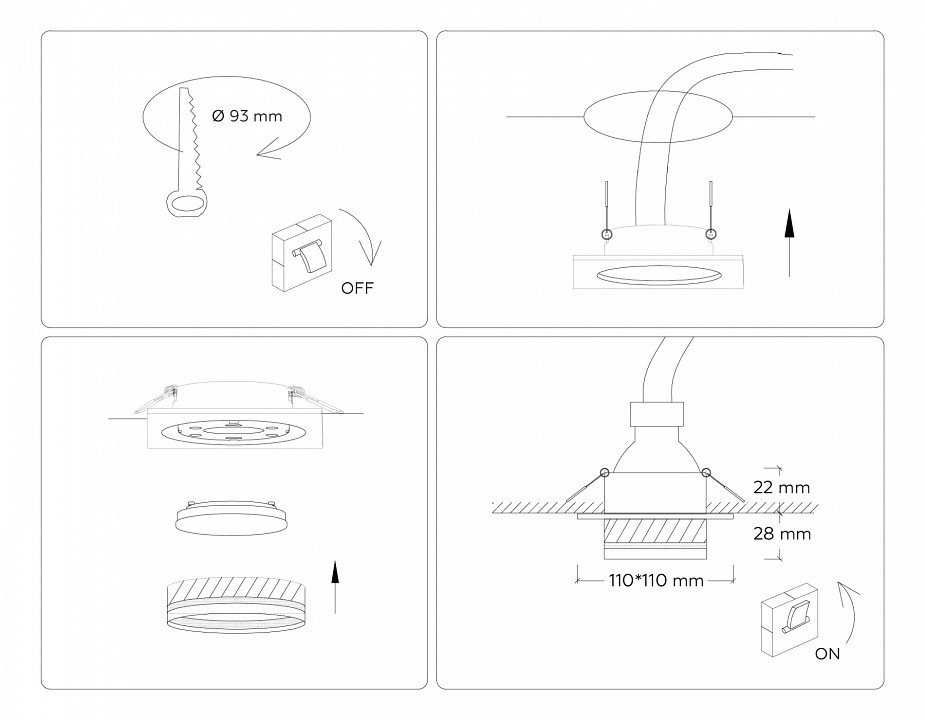 Ø 93 mm

OFF

22 mm

28 mm

110*110 mm

ON