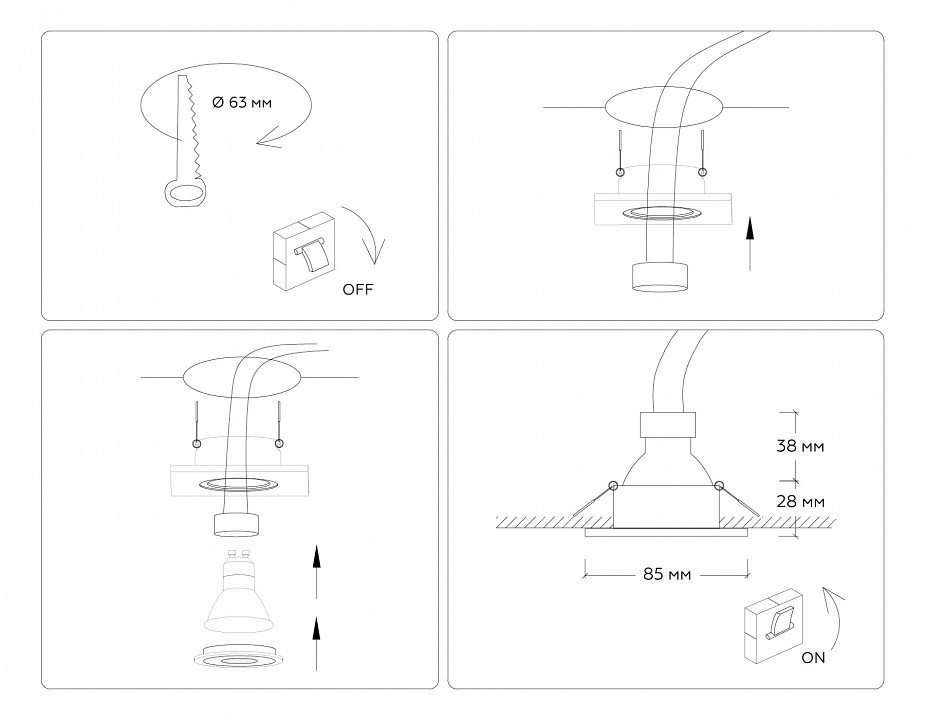 Ø 63 мм

OFF

38 мм

28 мм

85 мм

ON