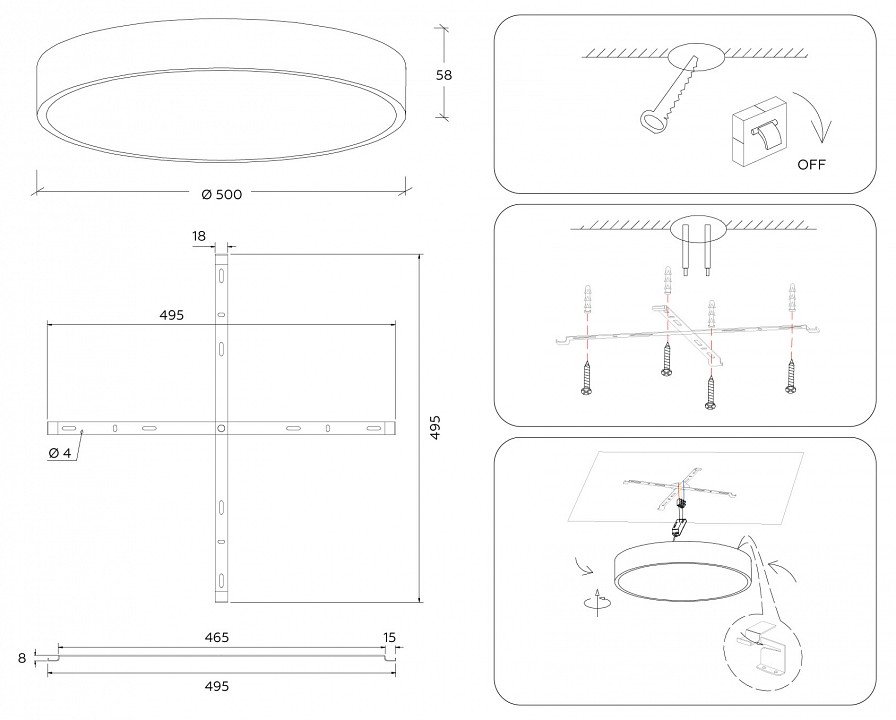 58

Ø 500

18

495

495

Ø 4

465

15

8

495

OFF