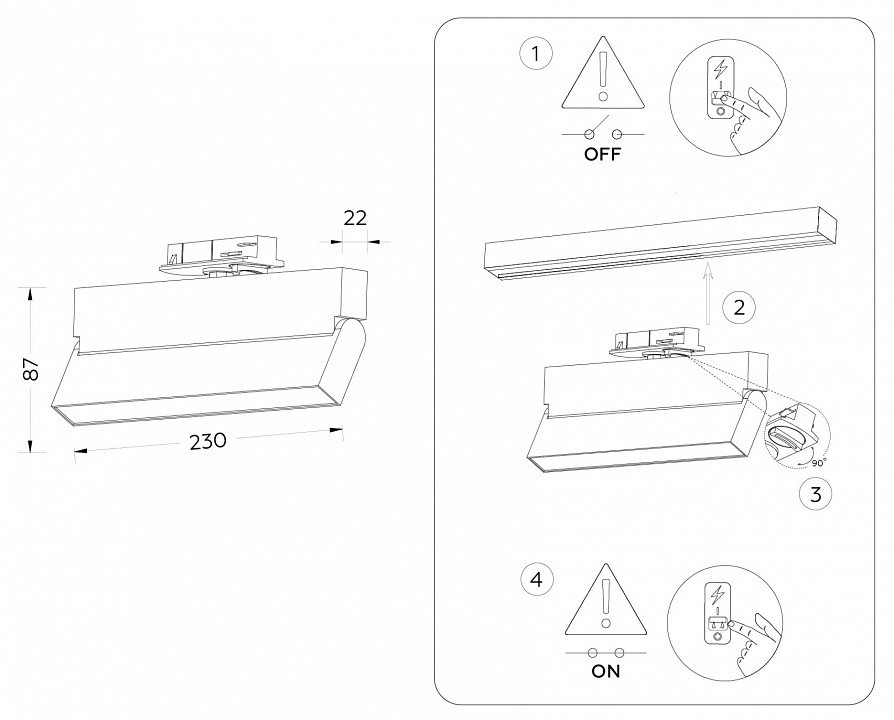 22
87
230
1
OFF
2
90°
3
4
ON