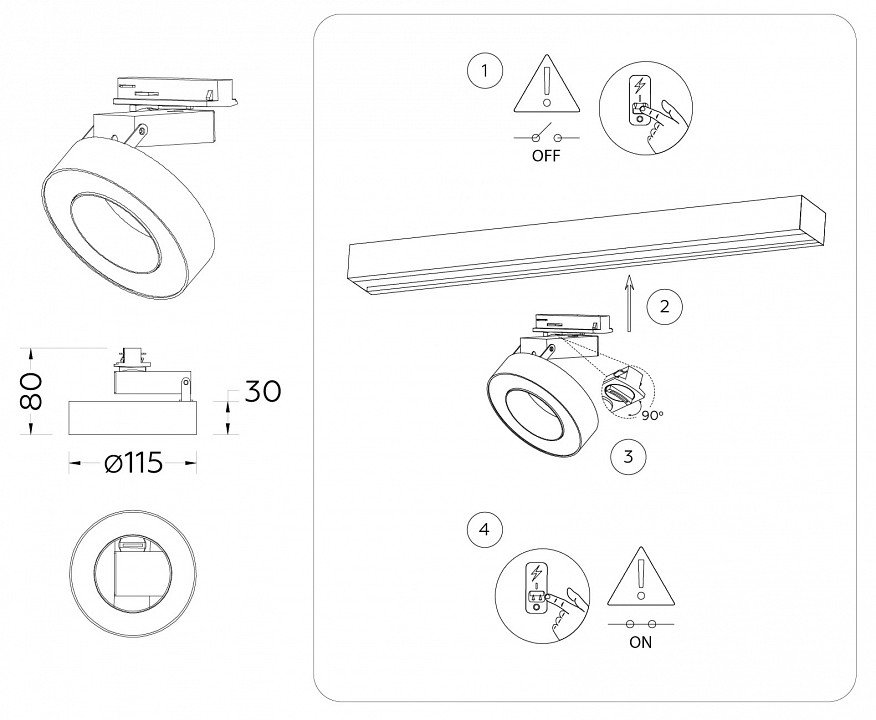 80

30

ø115

1

OFF

2

90°

3

4

ON