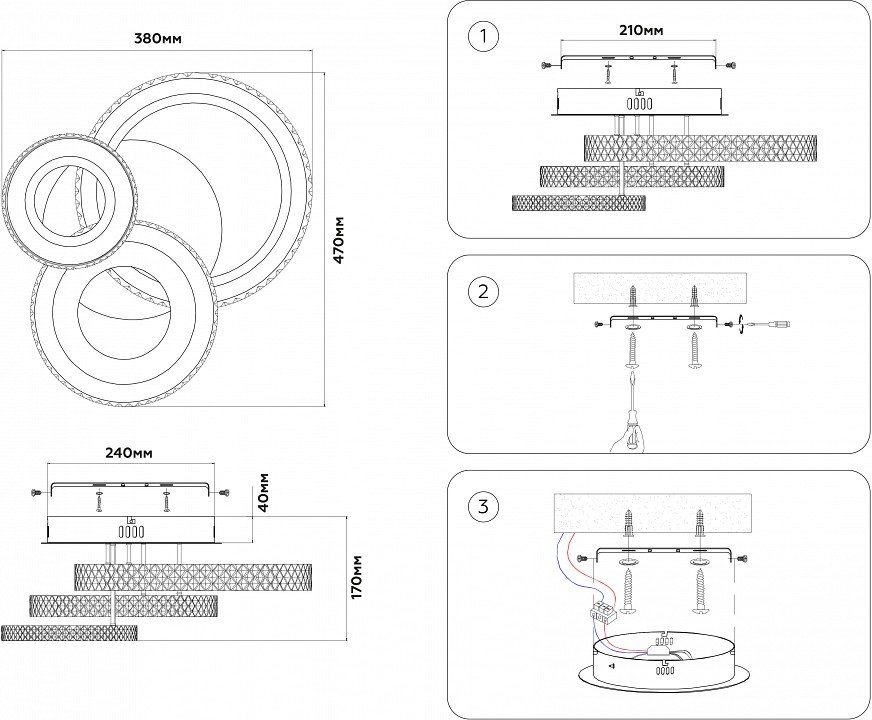 380мм

470мм

240мм

40мм

170мм

1

210мм

2

3