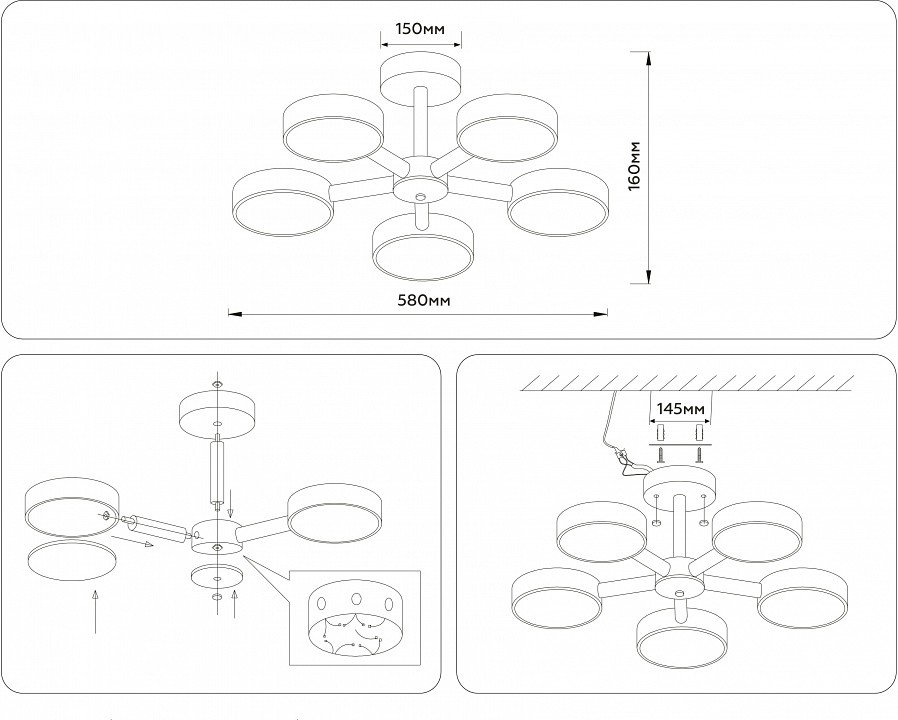 150мм

160мм

580мм

145мм