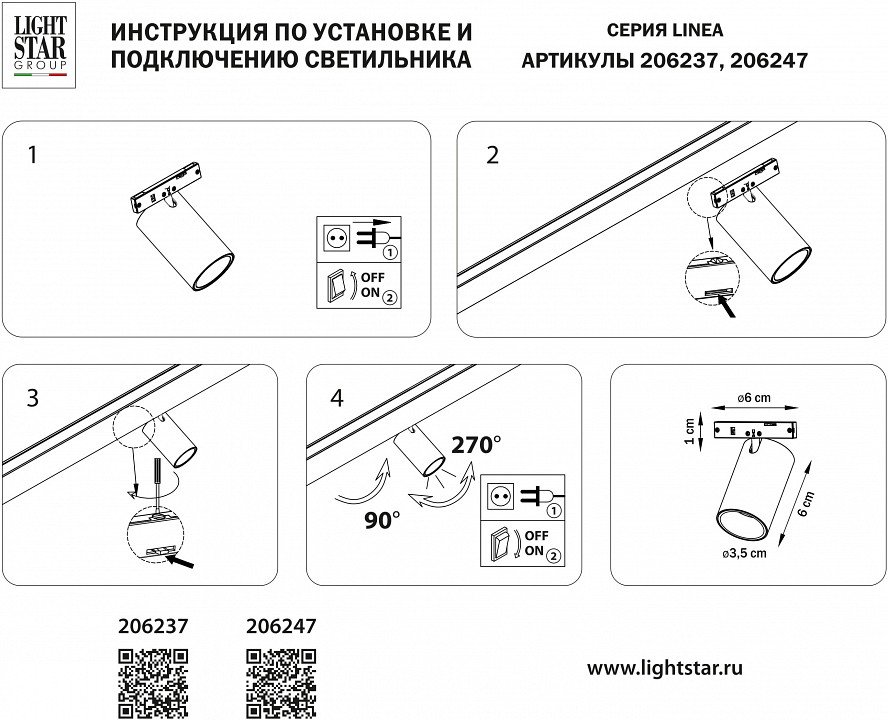 LIGHT STAR GROUP

ИНСТРУКЦИЯ ПО УСТАНОВКЕ И ПОДКЛЮЧЕНИЮ СВЕТИЛЬНИКА

СЕРИЯ LINEA
АРТИКУЛЫ 206237, 206247

1

1
OFF
ON 2

2

3

4

270°

90°

1
OFF
ON 2

ø6 cm
1 cm
6 cm
ø3,5 cm

206237

206247

www.lightstar.ru