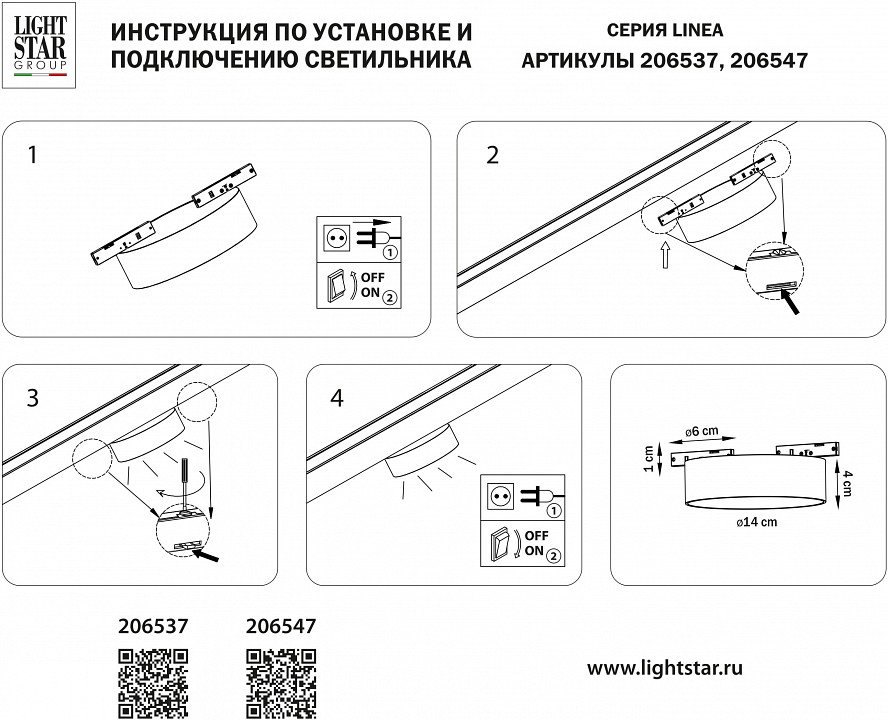 LIGHT STAR GROUP

ИНСТРУКЦИЯ ПО УСТАНОВКЕ И ПОДКЛЮЧЕНИЮ СВЕТИЛЬНИКА

СЕРИЯ LINEA
АРТИКУЛЫ 206537, 206547

1

1
OFF
ON 2

2

3

4

1
OFF
ON 2

ø6 cm
1 cm
4 cm
ø14 cm

206537

206547

www.lightstar.ru