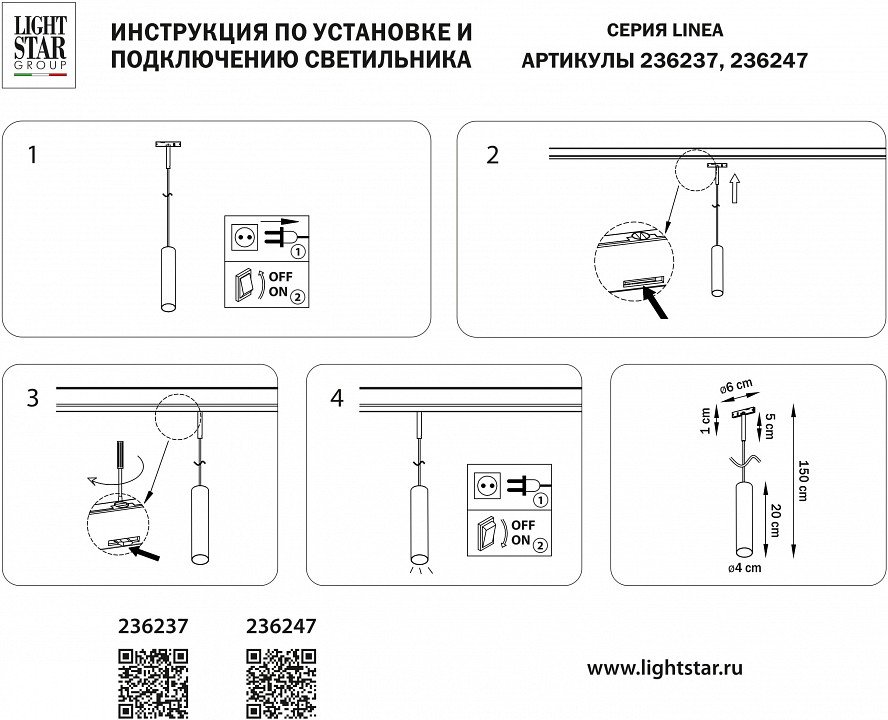 LIGHT STAR GROUP

ИНСТРУКЦИЯ ПО УСТАНОВКЕ И ПОДКЛЮЧЕНИЮ СВЕТИЛЬНИКА

СЕРИЯ LINEA
АРТИКУЛЫ 236237, 236247

1

1

OFF
ON 2

2

3

4

1

OFF
ON 2

ø6 cm
1 cm
5 cm
150 cm
20 cm
ø4 cm

236237

236247

www.lightstar.ru