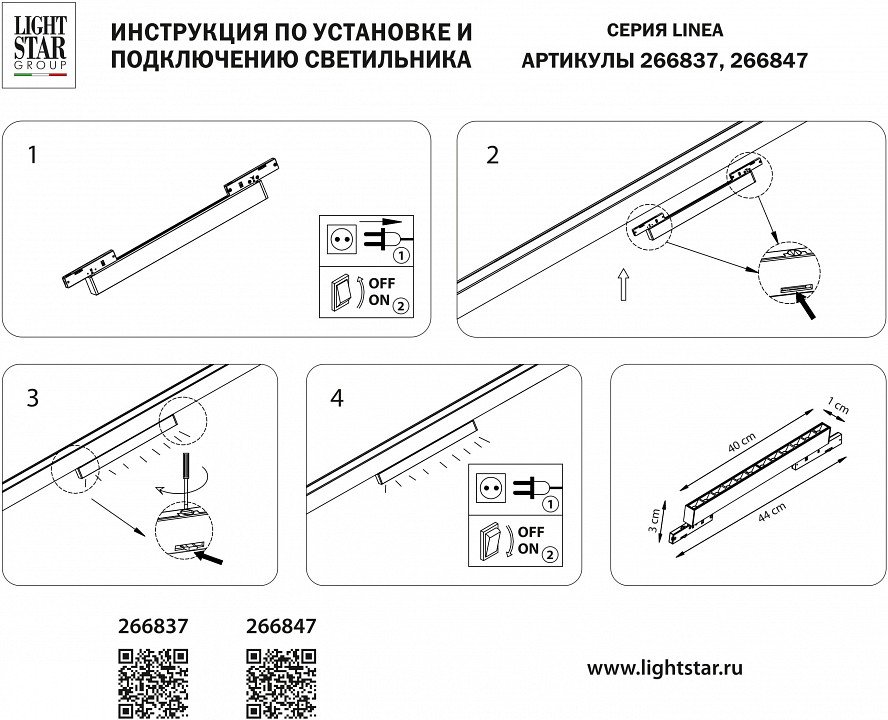 LIGHT STAR GROUP

ИНСТРУКЦИЯ ПО УСТАНОВКЕ И ПОДКЛЮЧЕНИЮ СВЕТИЛЬНИКА

СЕРИЯ LINEA
АРТИКУЛЫ 266837, 266847

1

1
OFF
ON 2

2

3

4

1
OFF
ON 2

1 cm
40 cm
3 cm
44 cm

266837

266847

www.lightstar.ru