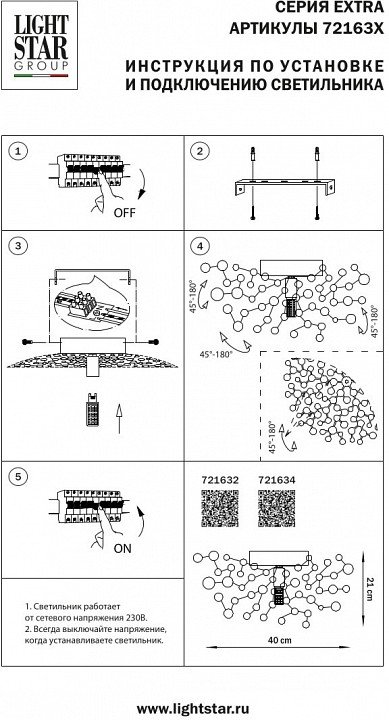 LIGHT STAR GROUP

СЕРИЯ EXTRA
АРТИКУЛЫ 72163X

ИНСТРУКЦИЯ ПО УСТАНОВКЕ
И ПОДКЛЮЧЕНИЮ СВЕТИЛЬНИКА

1

OFF

2

3

4

45°-180°

45°-180°

45°-180°

45°-180°

5

ON

721632

721634

21 cm

40 cm

1. Светильник работает от сетевого напряжения 230В.
2. Всегда выключайте напряжение, когда устанавливаете светильник.

www.lightstar.ru