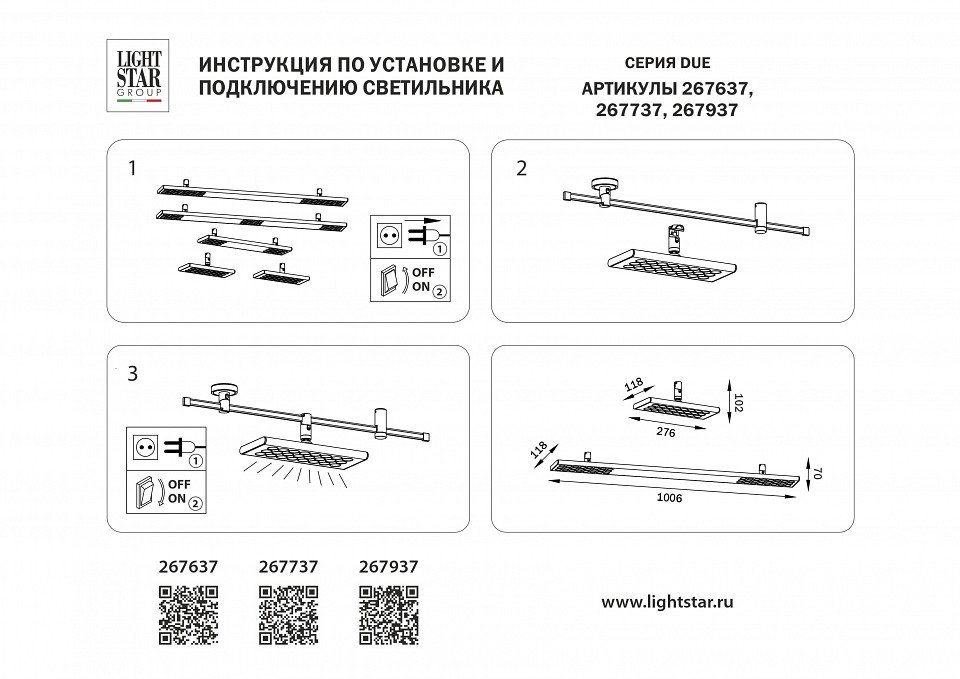 LIGHT STAR GROUP

ИНСТРУКЦИЯ ПО УСТАНОВКЕ И ПОДКЛЮЧЕНИЮ СВЕТИЛЬНИКА

СЕРИЯ DUE
АРТИКУЛЫ 267637, 267737, 267937

1

1
OFF
ON 2

2

3

1
OFF
ON 2

118
102
276

118
70
1006

267637 267737 267937

www.lightstar.ru