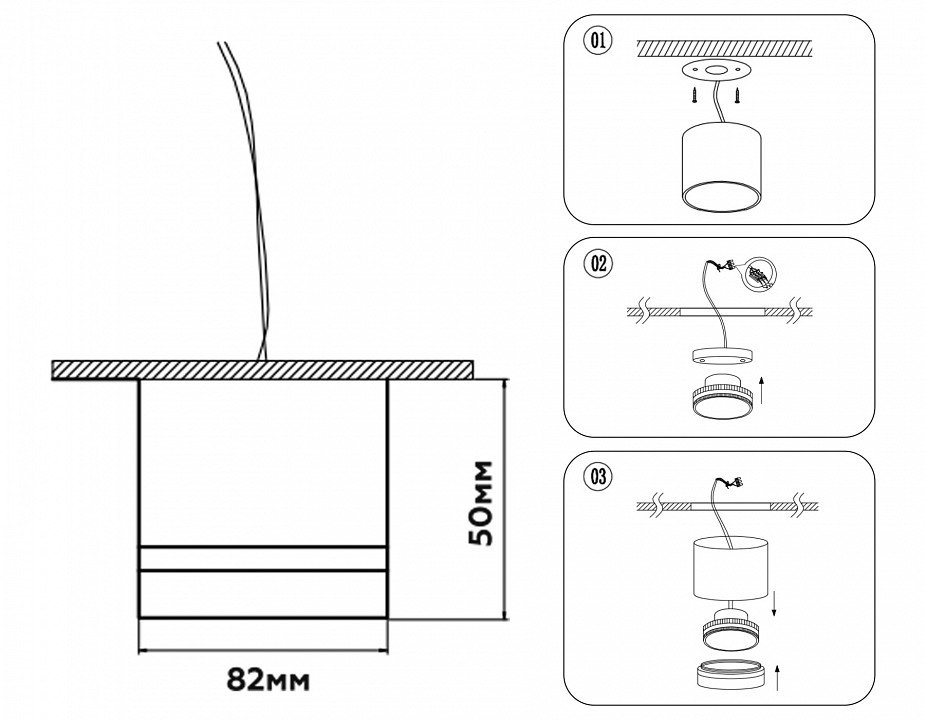 50мм

82мм

01

02

03