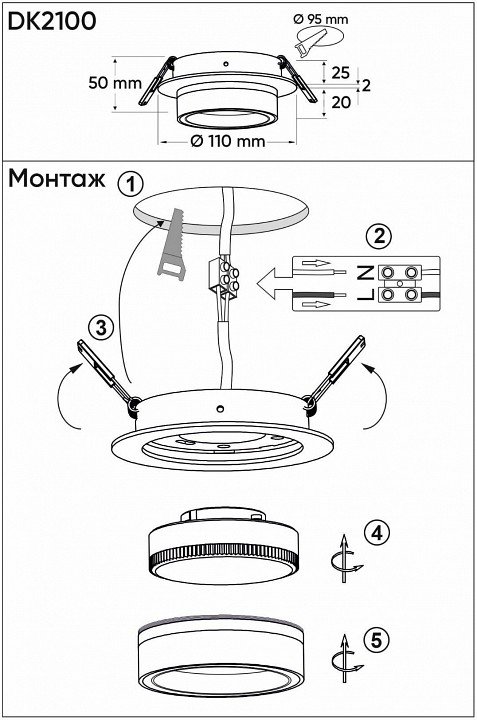 DK2100

Ø 95 mm

50 mm

25

2

20

Ø 110 mm

Монтаж

1

2

L

N

3

4

5