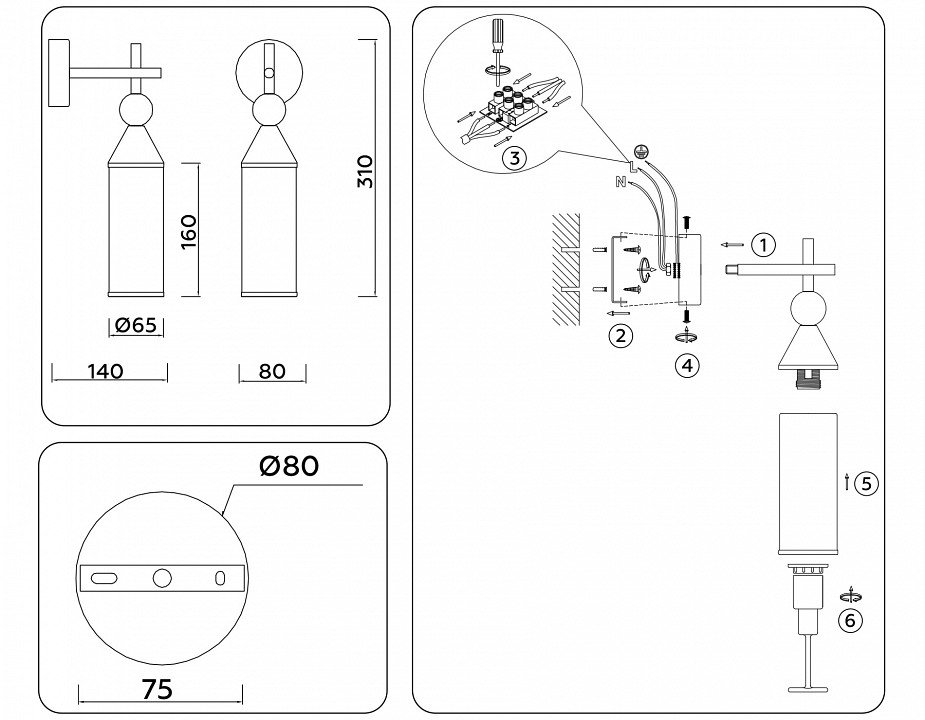 310
160
Ø65
140
80
Ø80
75
3
L
N
1
2
4
5
6