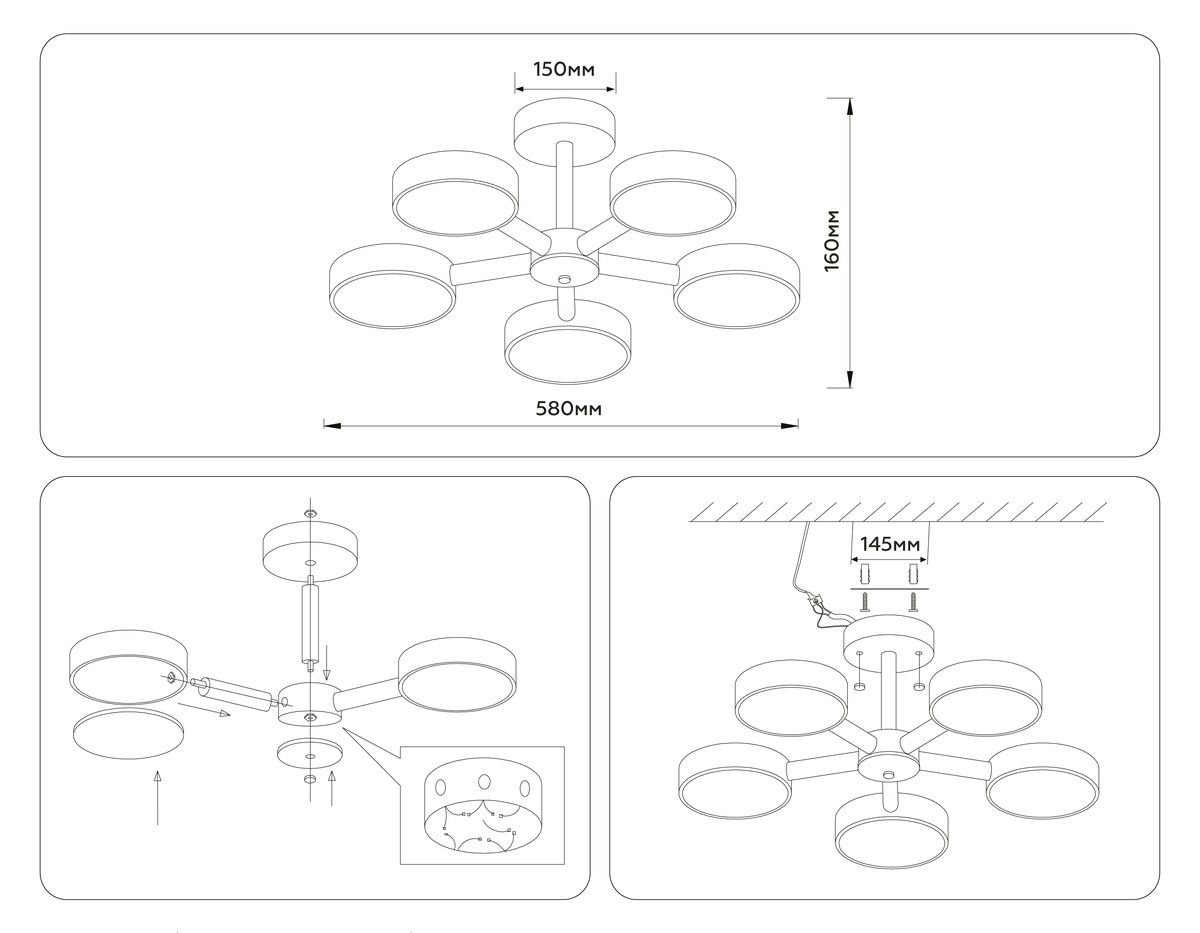 150мм
160мм
580мм
145мм