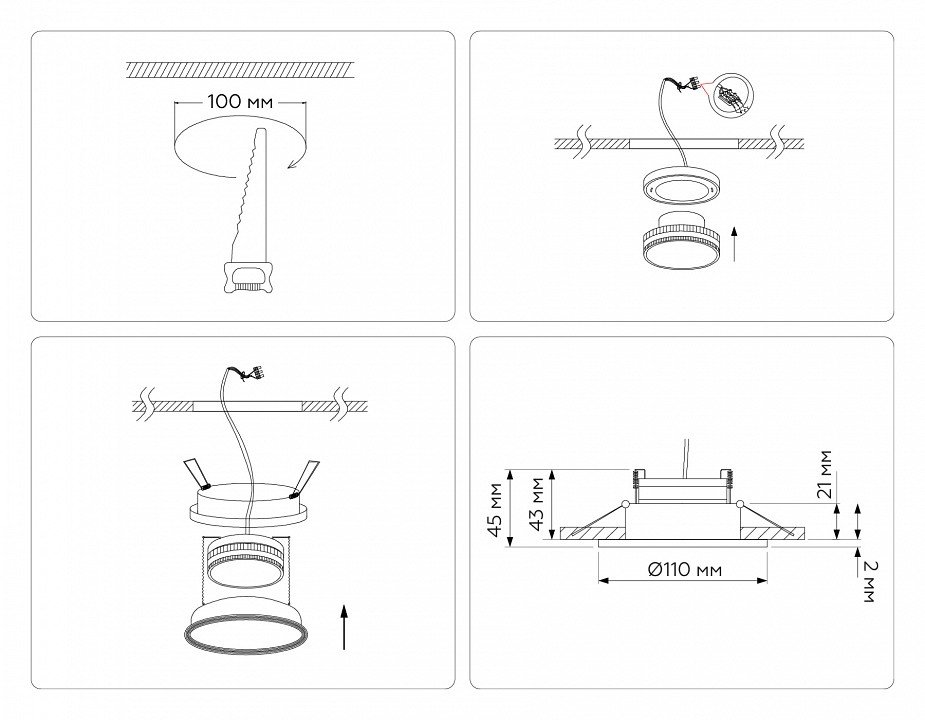 100 мм

45 мм
43 мм
21 мм
Ø110 мм
2 мм