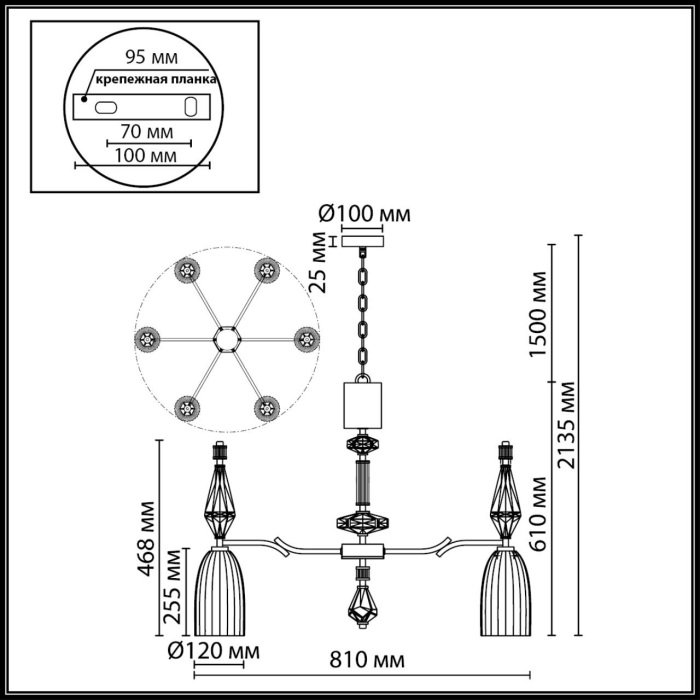 95 мм
крепежная планка
70 мм
100 мм

Ø100 мм
25 мм
1500 мм
2135 мм
610 мм
468 мм
255 мм
Ø120 мм
810 мм