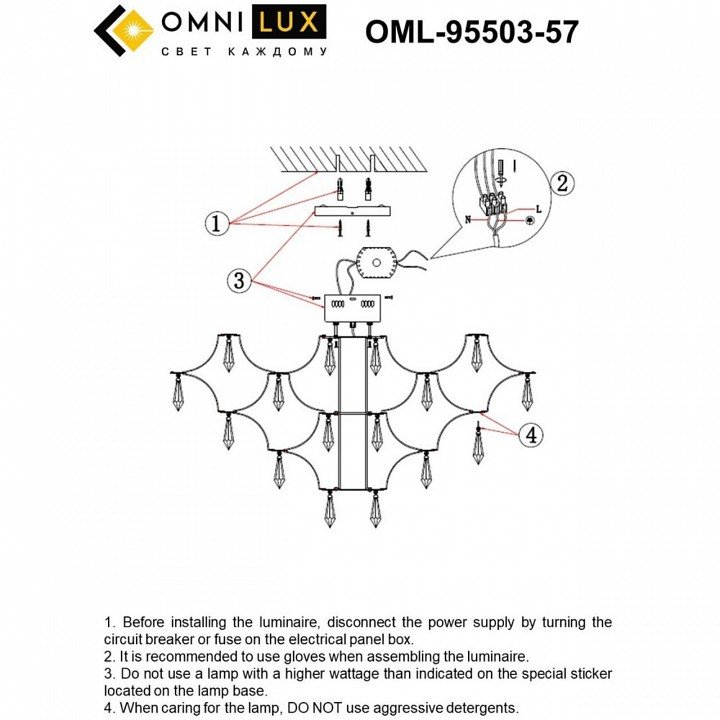 OMNI LUX
СВЕТ КАЖДОМУ

OML-95503-57

1
2
N
L
3
4

1. Before installing the luminaire, disconnect the power supply by turning the circuit breaker or fuse on the electrical panel box.
2. It is recommended to use gloves when assembling the luminaire.
3. Do not use a lamp with a higher wattage than indicated on the special sticker located on the lamp base.
4. When caring for the lamp, DO NOT use aggressive detergents.