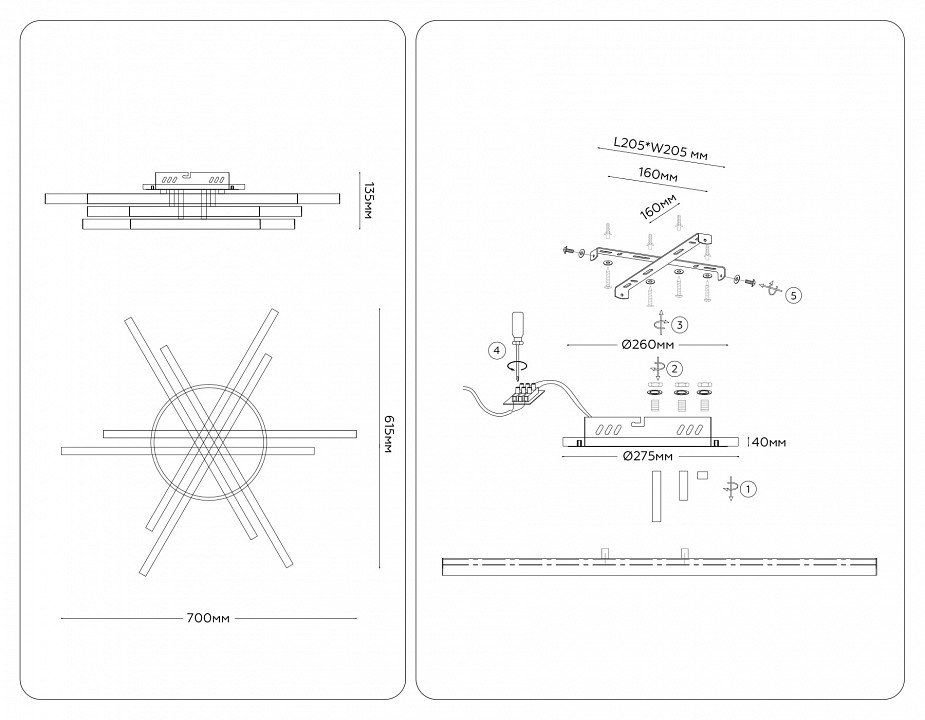 135мм

615мм

700мм

L205*W205 мм

160мм

160мм

5

3

Ø260мм

4

2

40мм

Ø275мм

1