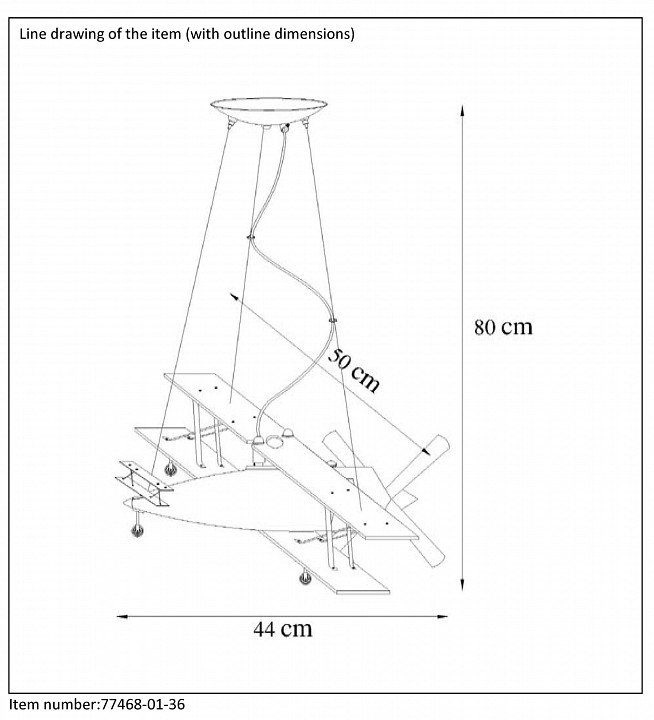 Line drawing of the item (with outline dimensions)

80 cm

50 cm

44 cm

Item number:77468-01-36