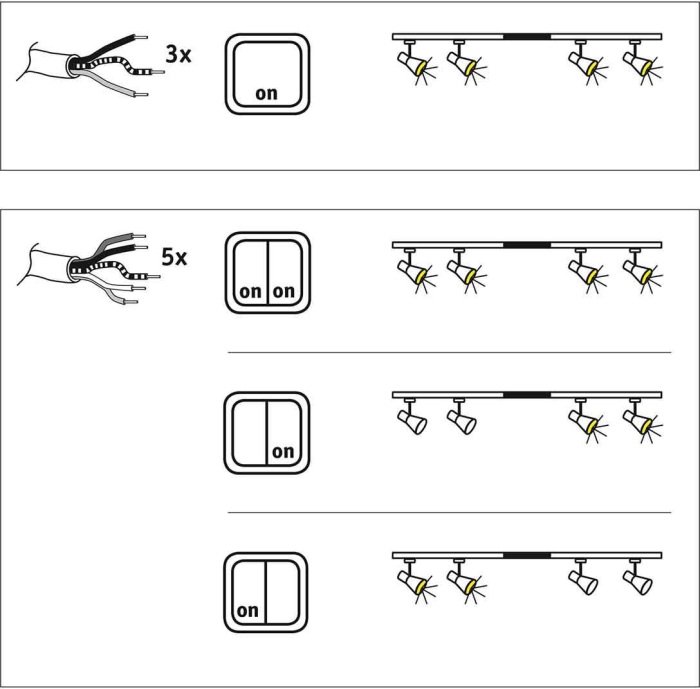 3x

on

5x

on on

on

on