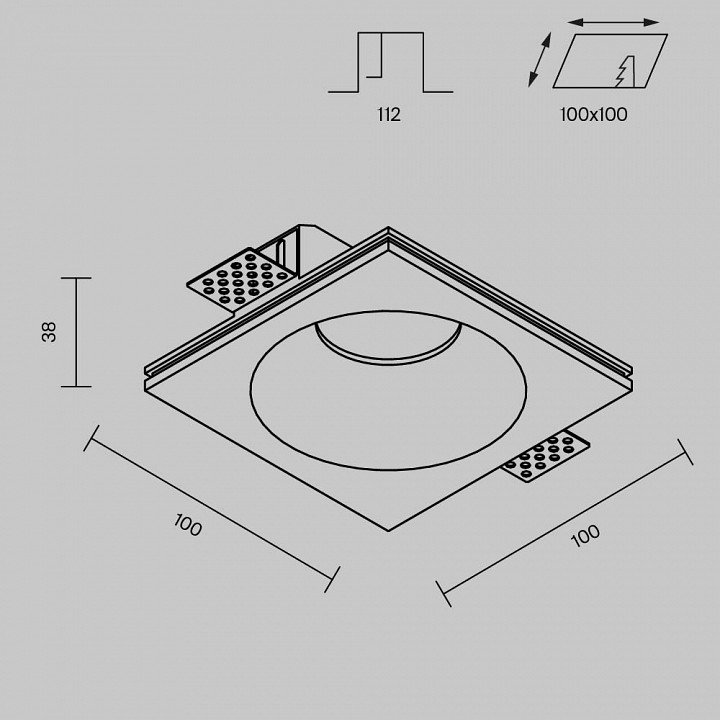 112

100x100

38

100

100