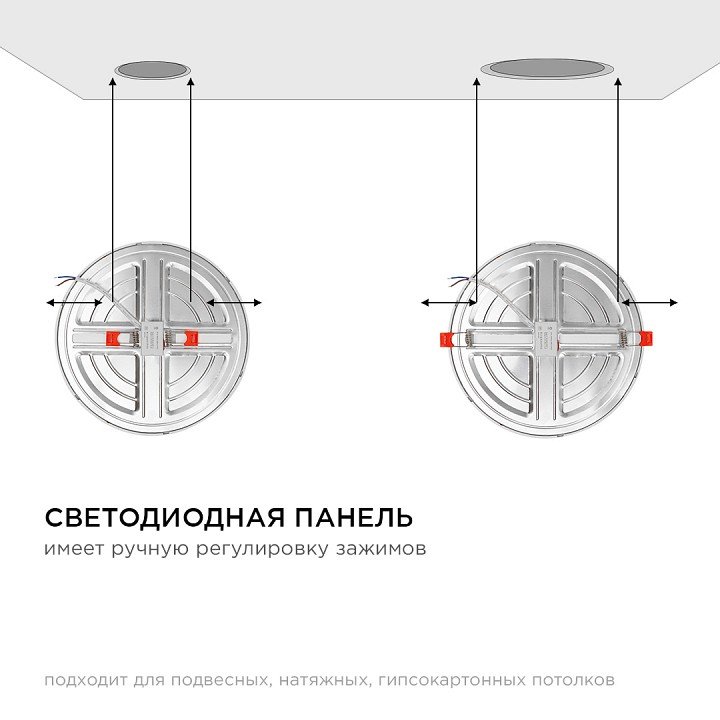 СВЕТОДИОДНАЯ ПАНЕЛЬ
имеет ручную регулировку зажимов

подходит для подвесных, натяжных, гипсокартонных потолков