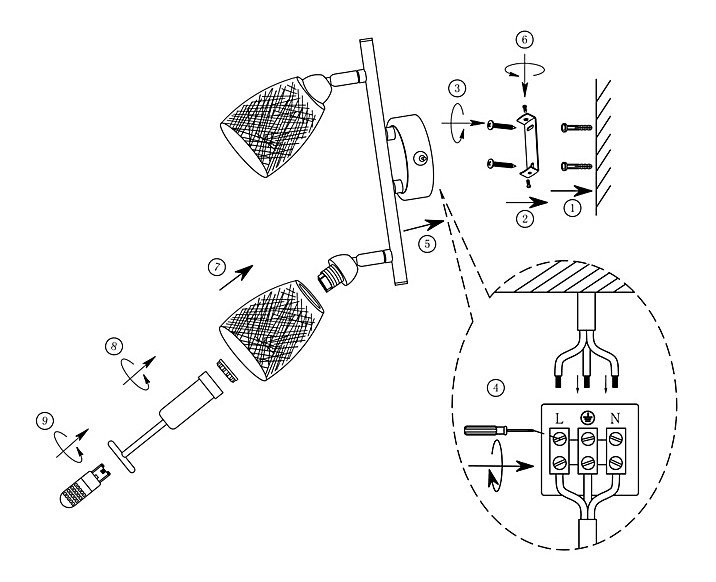 6
3
2
1
5
7
8
9
4
L
N