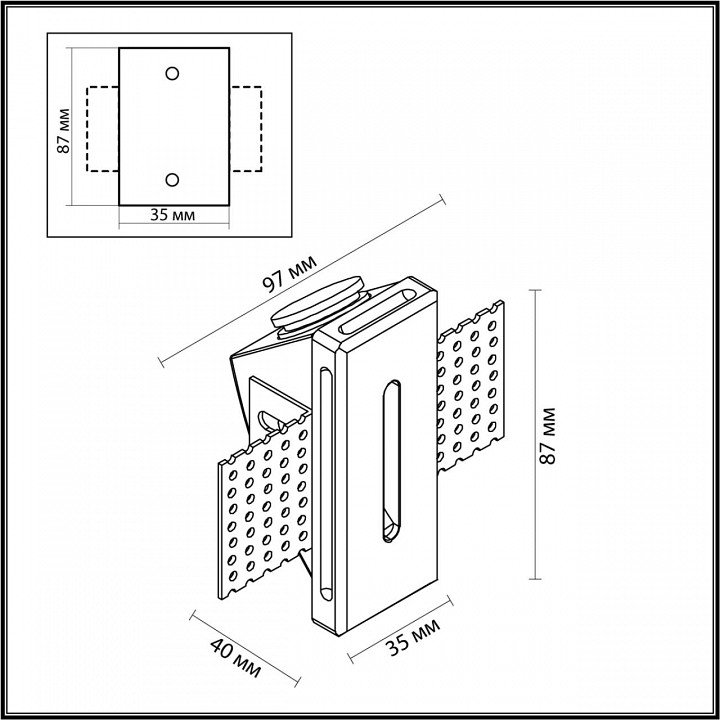 87 мм
35 мм
97 мм
87 мм
40 мм
35 мм