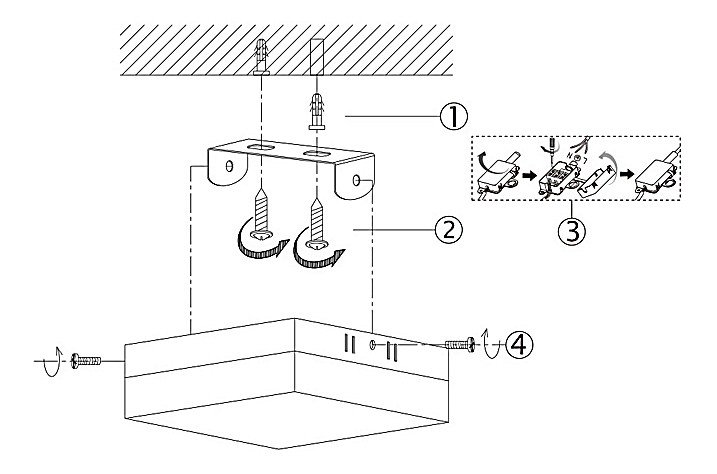 ①
②
③
④