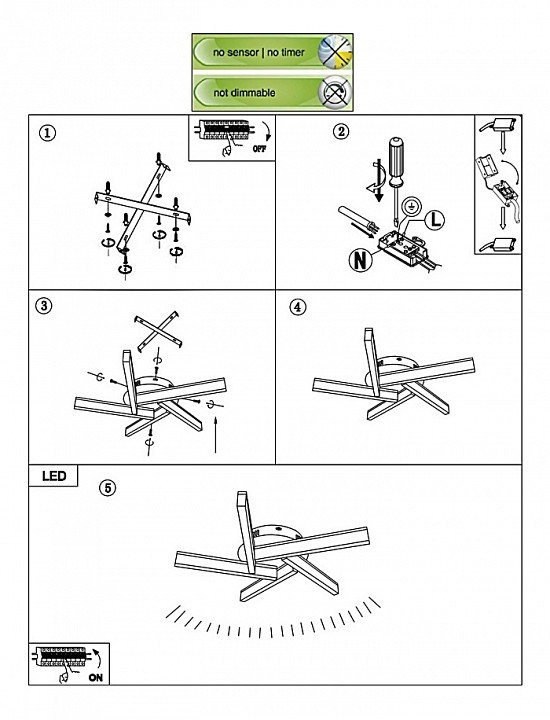 no sensor | no timer

not dimmable

①

OFF

②

L

N

③

④

LED

⑤

ON