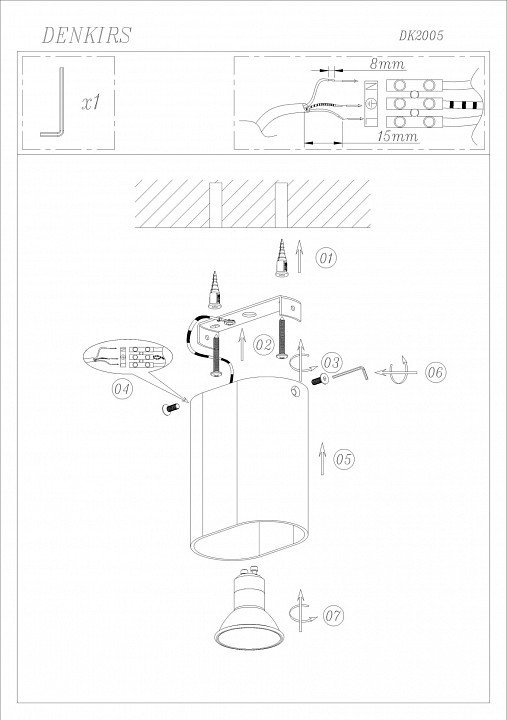 DENKIRS

DK2005

x1

8mm

15mm

01

02

03

06

04

05

07