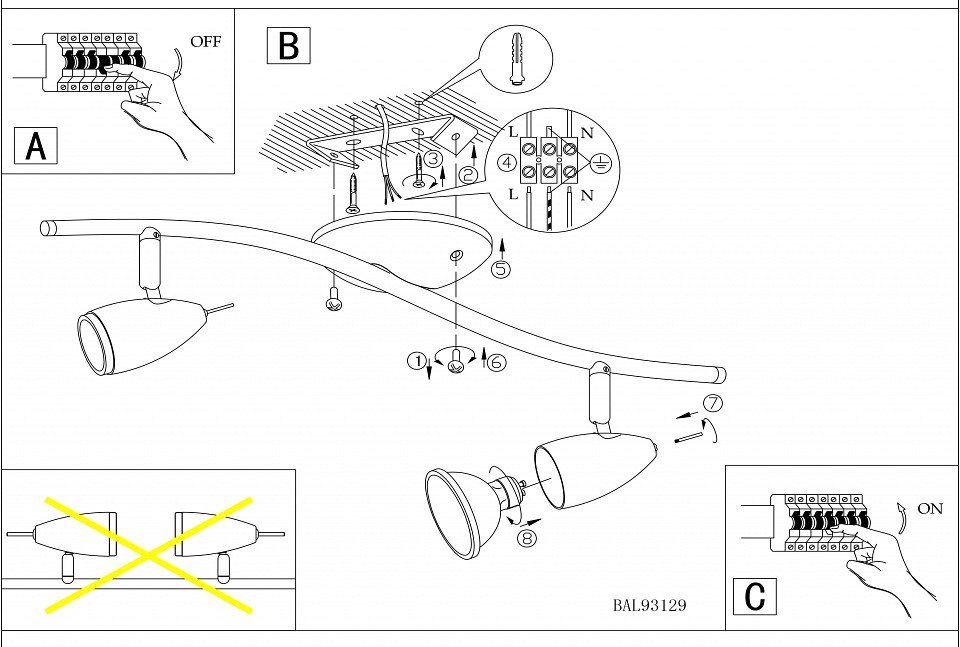 OFF

A

B

L N

4

L N

3

2

5

1

6

7

8

BAL93129

ON

C